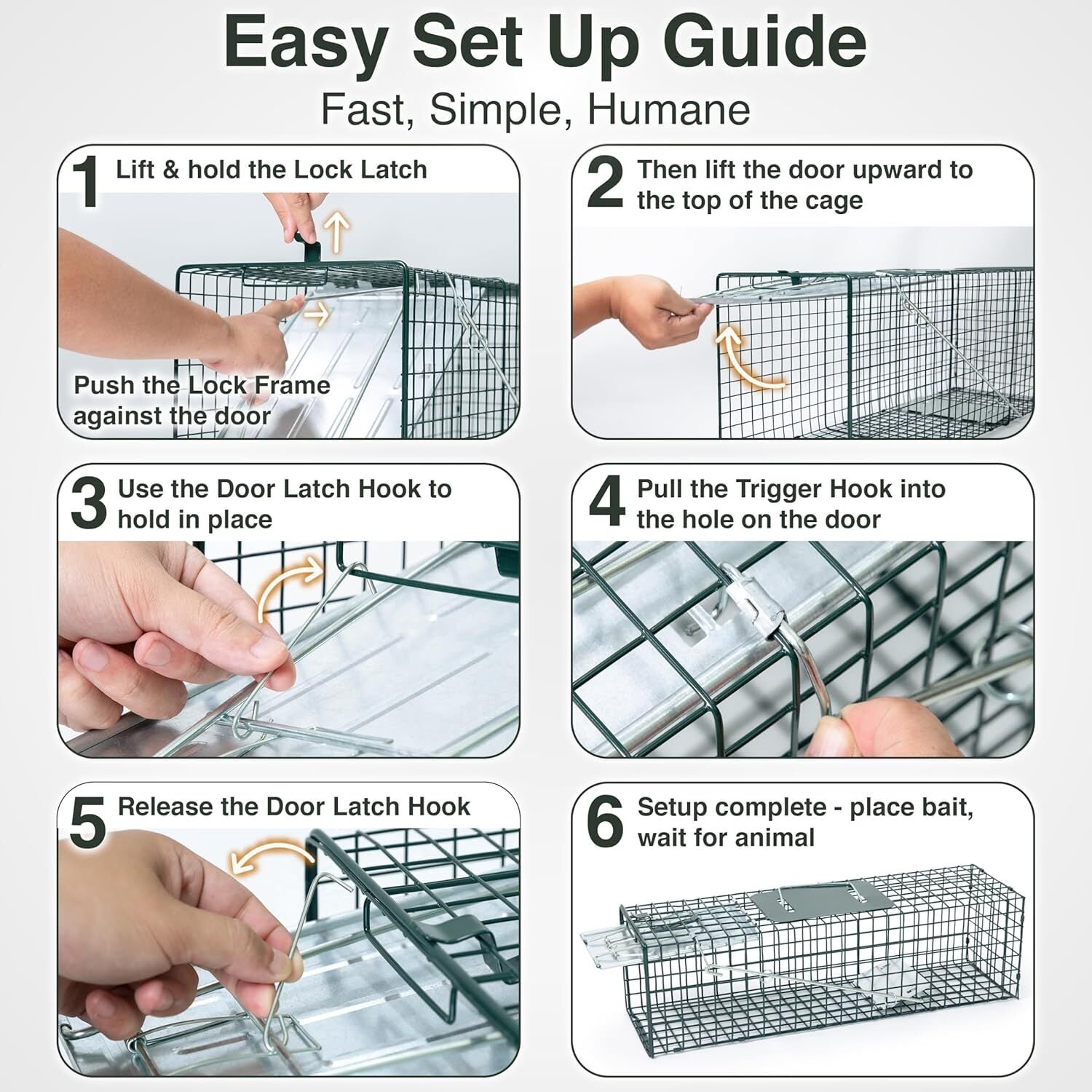 Easy Set Up Guide

Fast, Simple, Humane

1 Lift & hold the Lock Latch

Push the Lock Frame against the door

2 Then lift the door upward to the top of the cage

3 Use the Door Latch Hook to hold in place

4 Pull the Trigger Hook into the hole on the door

5 Release the Door Latch Hook

6 Setup complete - place bait, wait for animal